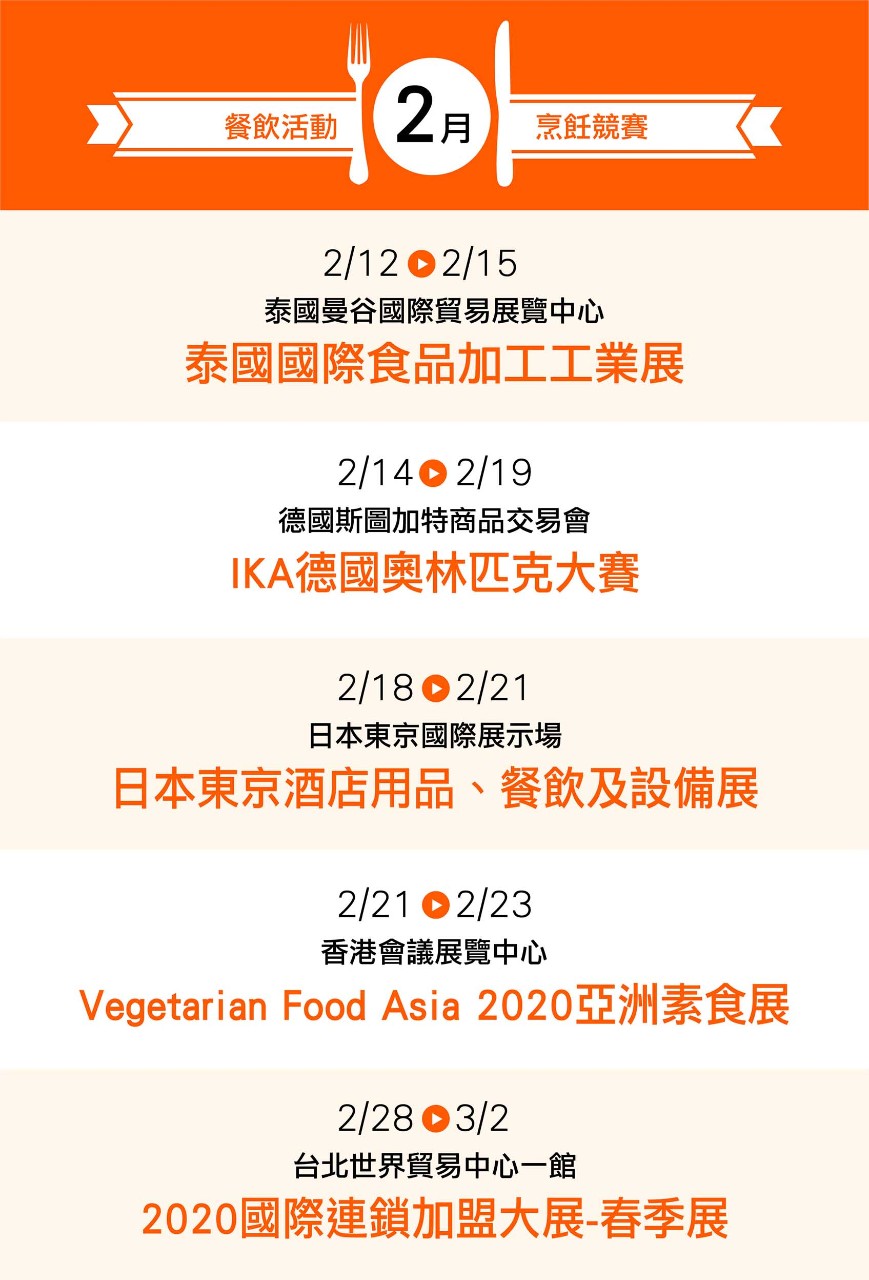 餐飲活動 2月 烹飪競賽

2/12 ▶ 2/15
泰國曼谷國際貿易展覽中心
泰國國際食品加工工業展

2/14 ▶ 2/19
德國斯圖加特商品交易會
IKA德國奧林匹克大賽

2/18 ▶ 2/21
日本東京國際展示場
日本東京酒店用品、餐飲及設備展

2/21 ▶ 2/23
香港會議展覽中心
Vegetarian Food Asia 2020亞洲素食展

2/28 ▶ 3/2
台北世界貿易中心一館
2020國際連鎖加盟大展-春季展